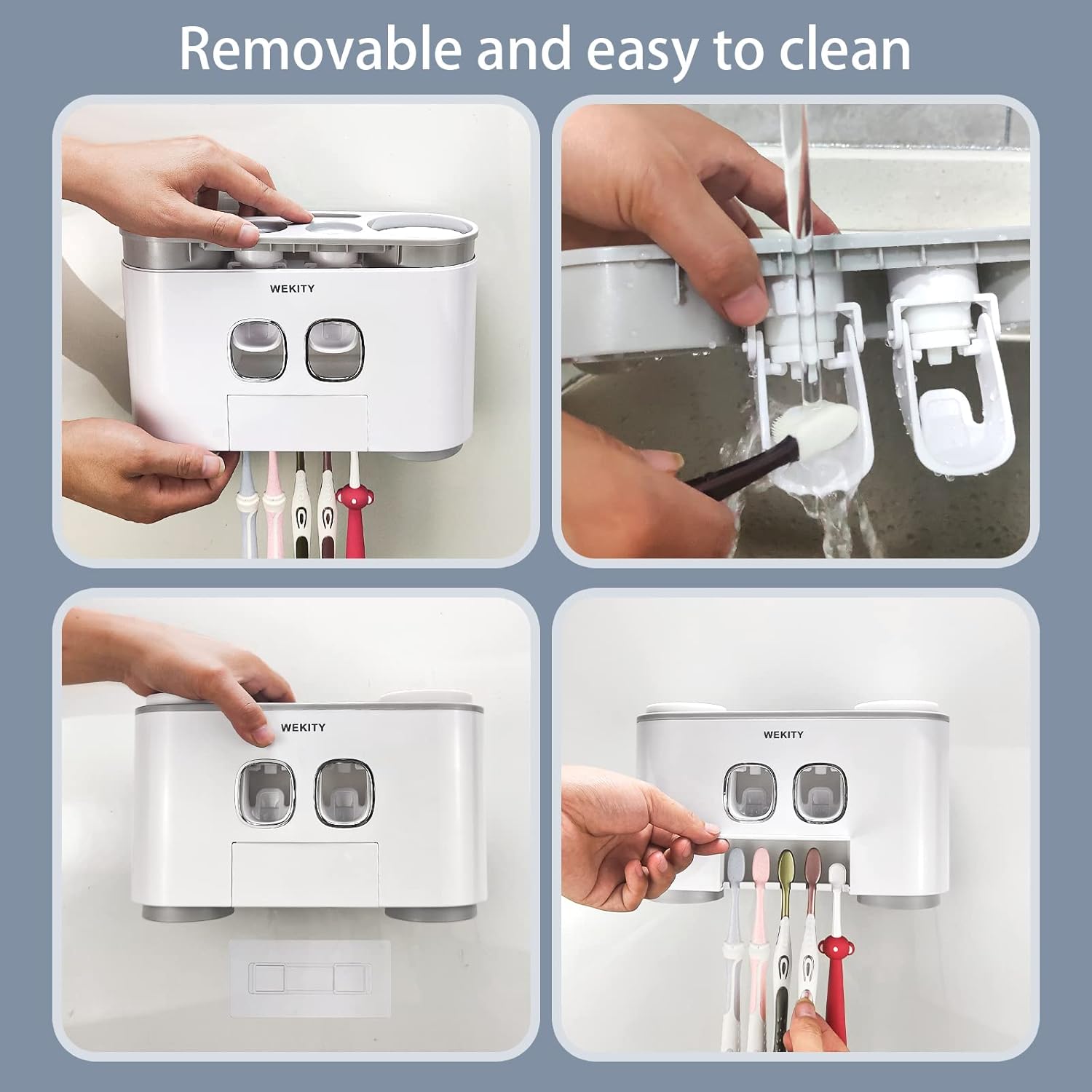 Removable and easy to clean

WEKITY

WEKITY

WEKITY