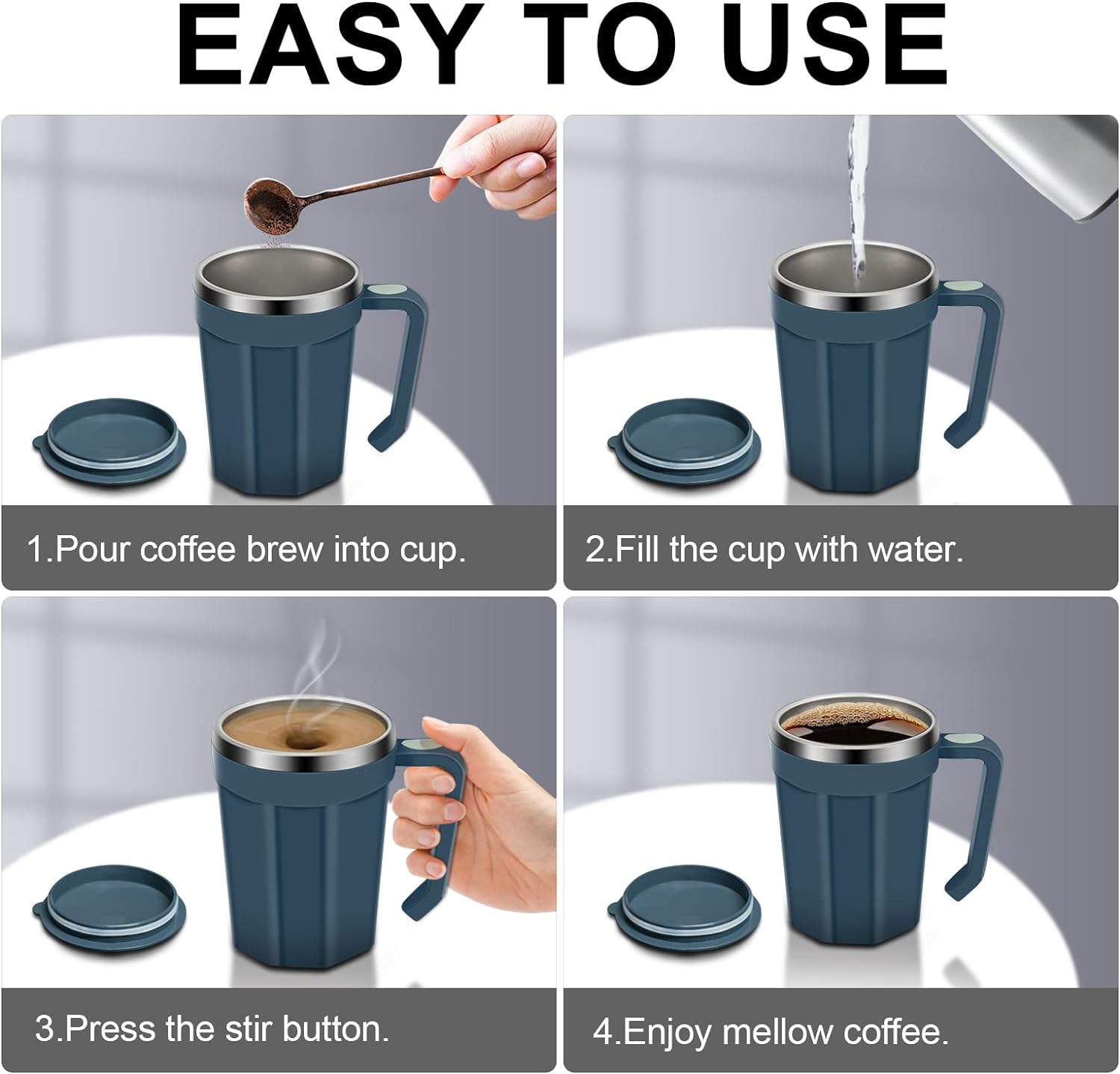 EASY TO USE

1.Pour coffee brew into cup.

2.Fill the cup with water.

3.Press the stir button.

4.Enjoy mellow coffee.