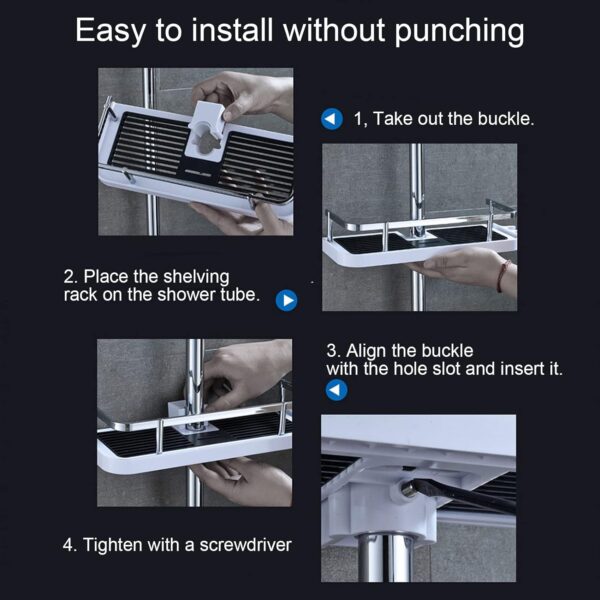 Easy to install without punching

1, Take out the buckle.

2. Place the shelving rack on the shower tube.

3. Align the buckle with the hole slot and insert it.

4. Tighten with a screwdriver