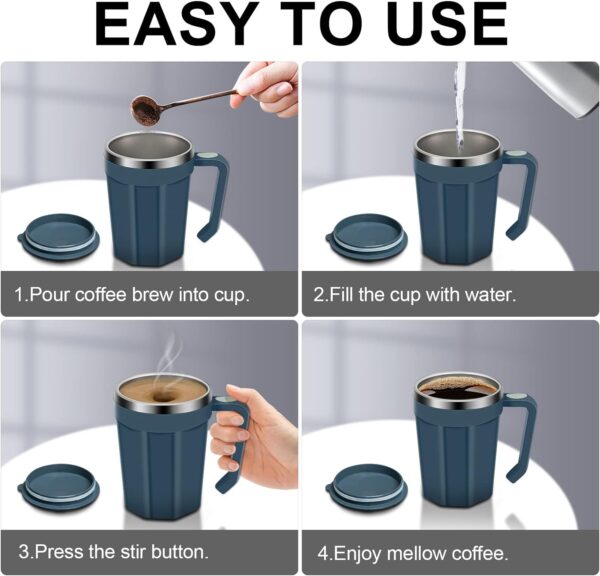 EASY TO USE

1.Pour coffee brew into cup.

2.Fill the cup with water.

3.Press the stir button.

4.Enjoy mellow coffee.