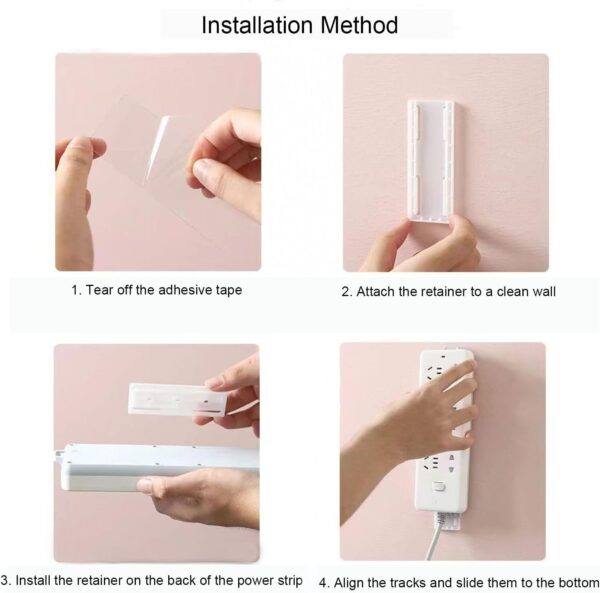 Installation Method

1. Tear off the adhesive tape

2. Attach the retainer to a clean wall

3. Install the retainer on the back of the power strip

4. Align the tracks and slide them to the bottom